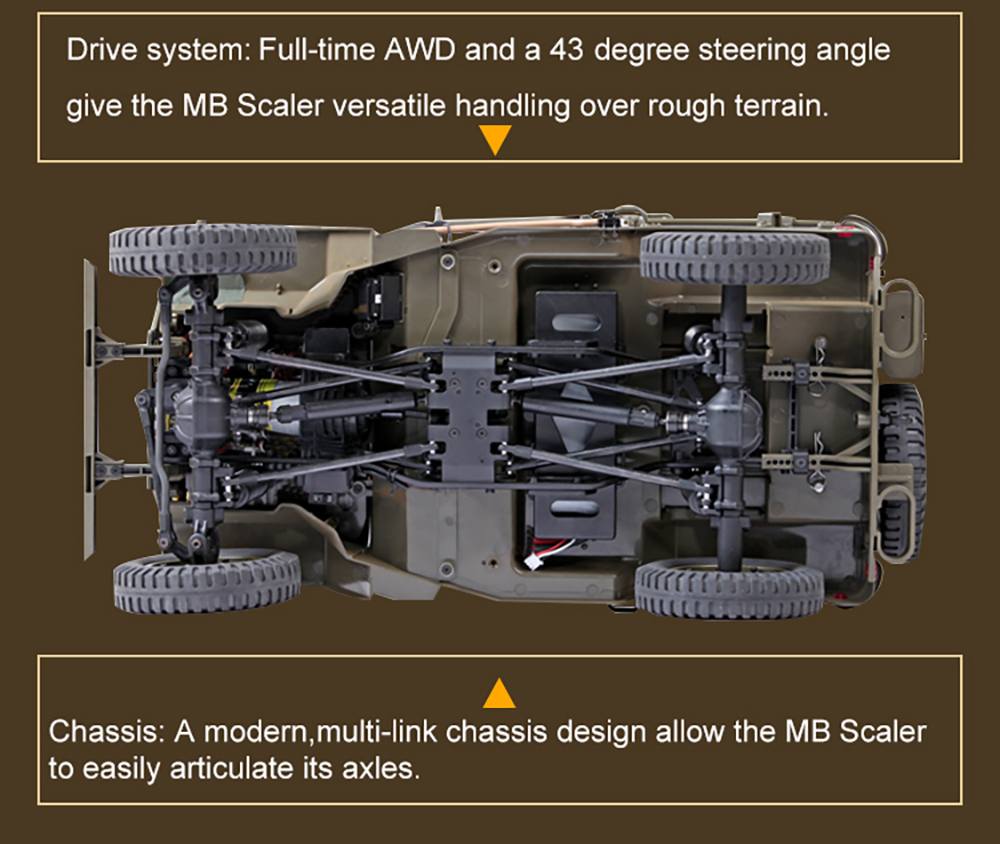 Drive system: Full-time AWD and a 43 degree steering angle give the MB Scaler versatile handling over rough terrain.

Chassis: A modern,multi-link chassis design allow the MB Scaler to easily articulate its axles.