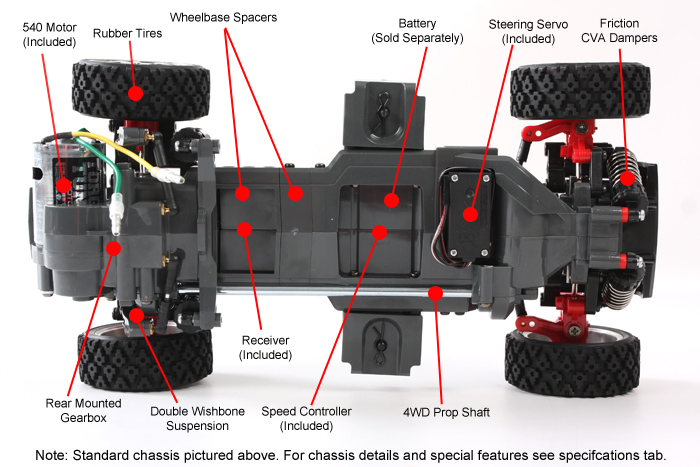 540 Motor
(Included)

Rubber Tires

Wheelbase Spacers

Battery
(Sold Separately)

Steering Servo
(Included)

Friction
CVA Dampers

Receiver
(Included)

Rear Mounted
Gearbox

Double Wishbone
Suspension

Speed Controller
(Included)

4WD Prop Shaft

Note: Standard chassis pictured above. For chassis details and special features see specifcations tab.