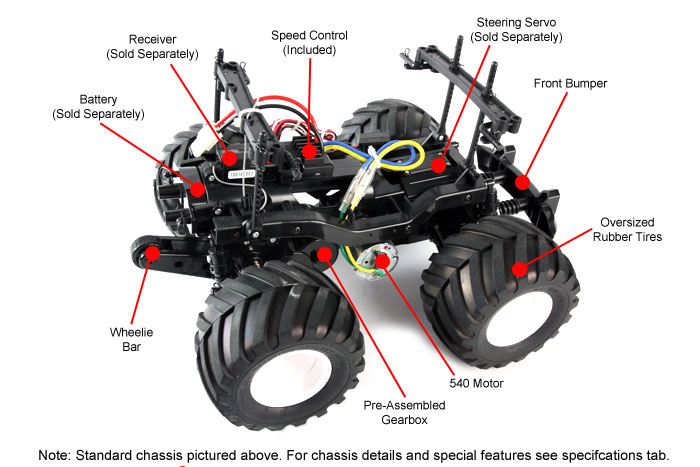 Receiver
(Sold Separately)

Speed Control
(Included)

Steering Servo
(Sold Separately)

Battery
(Sold Separately)

Front Bumper

Oversized
Rubber Tires

Wheelie
Bar

540 Motor

Pre-Assembled
Gearbox

Note: Standard chassis pictured above. For chassis details and special features see specifcations tab.