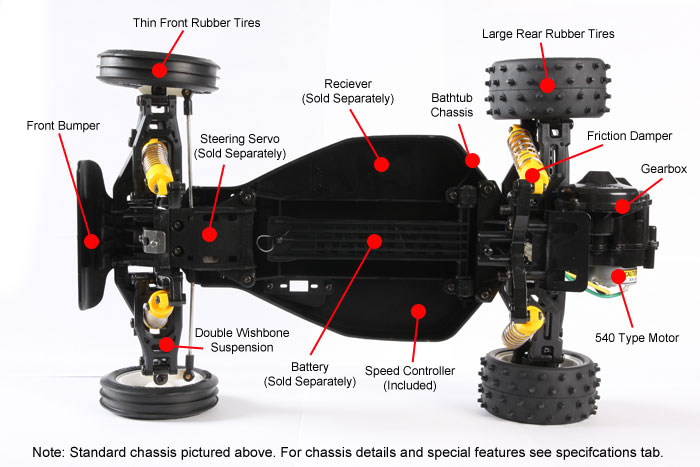 Thin Front Rubber Tires

Large Rear Rubber Tires

Reciever
(Sold Separately)

Bathtub
Chassis

Front Bumper

Steering Servo
(Sold Separately)

Friction Damper

Gearbox

Double Wishbone
Suspension

Battery
(Sold Separately)

Speed Controller
(Included)

540 Type Motor

Note: Standard chassis pictured above. For chassis details and special features see specifcations tab.